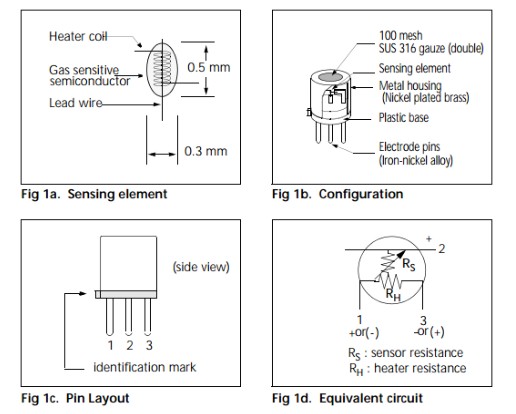 Heater coil

Gas sensitive semiconductor

Lead wire

0.5 mm

0.3 mm

Fig 1a. Sensing element

100 mesh
SUS 316 gauze (double)

Sensing element

Metal housing
(Nickel plated brass)

Plastic base

Electrode pins
(Iron-nickel alloy)

Fig 1b. Configuration

(side view)

1 2 3

identification mark

Fig 1c. Pin Layout

+

2

$R_S$

$R_H$

1
+or(-)

3
-or(+)

$R_S$ : sensor resistance
$R_H$ : heater resistance

Fig 1d. Equivalent circuit