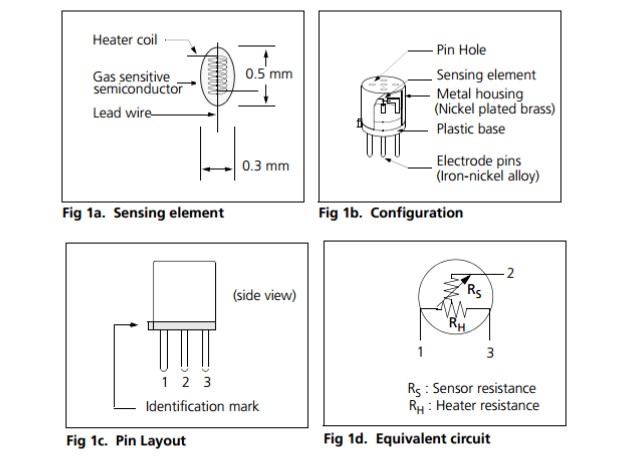 Heater coil

Gas sensitive semiconductor

Lead wire

0.5 mm

0.3 mm

Fig 1a. Sensing element

Pin Hole

Sensing element

Metal housing (Nickel plated brass)

Plastic base

Electrode pins (Iron-nickel alloy)

Fig 1b. Configuration

(side view)

1 2 3

Identification mark

Fig 1c. Pin Layout

2

$R_S$

$R_H$

1

3

$R_S$ : Sensor resistance
$R_H$ : Heater resistance

Fig 1d. Equivalent circuit